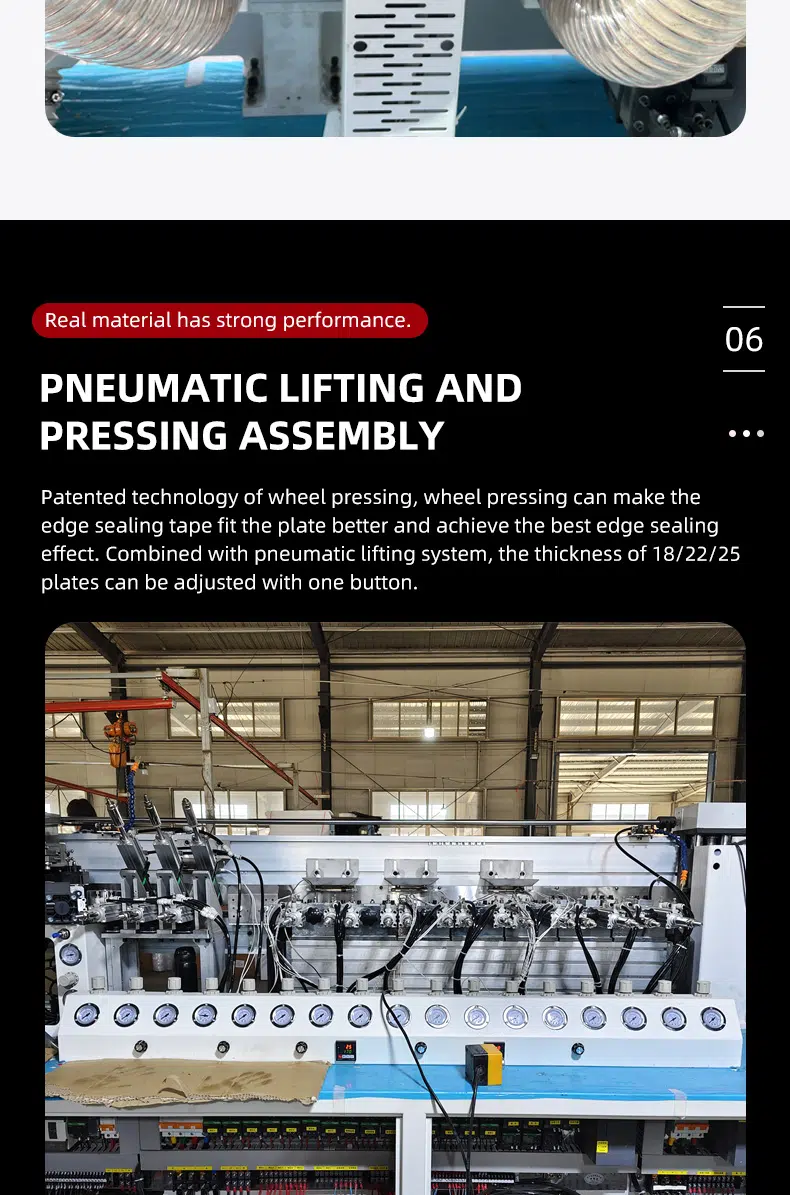 Real material has strong performance.

06

PNEUMATIC LIFTING AND PRESSING ASSEMBLY

Patented technology of wheel pressing, wheel pressing can make the edge sealing tape fit the plate better and achieve the best edge sealing effect. Combined with pneumatic lifting system, the thickness of 18/22/25 plates can be adjusted with one button.